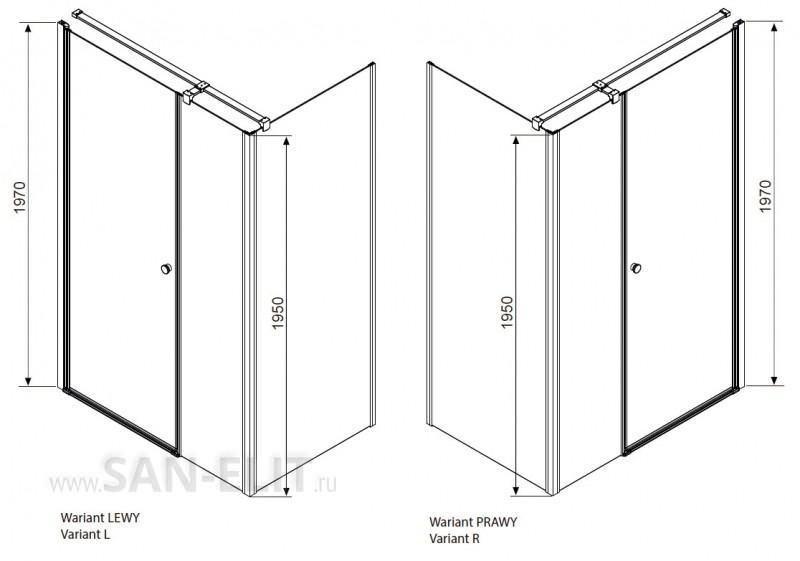 1970

1950

www.SAN-ELIT.ru

Wariant LEWY
Variant L

1950

1970

Wariant PRAWY
Variant R